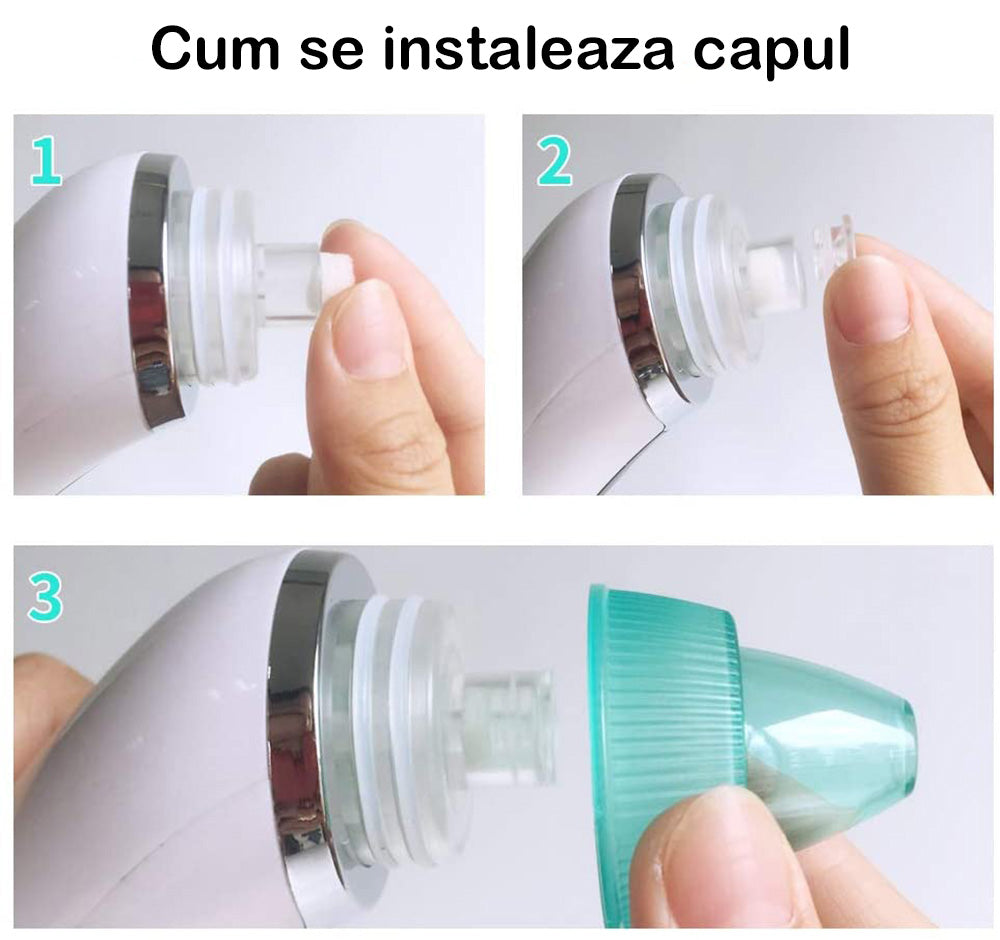 Cum se instaleaza capul

1

2

3